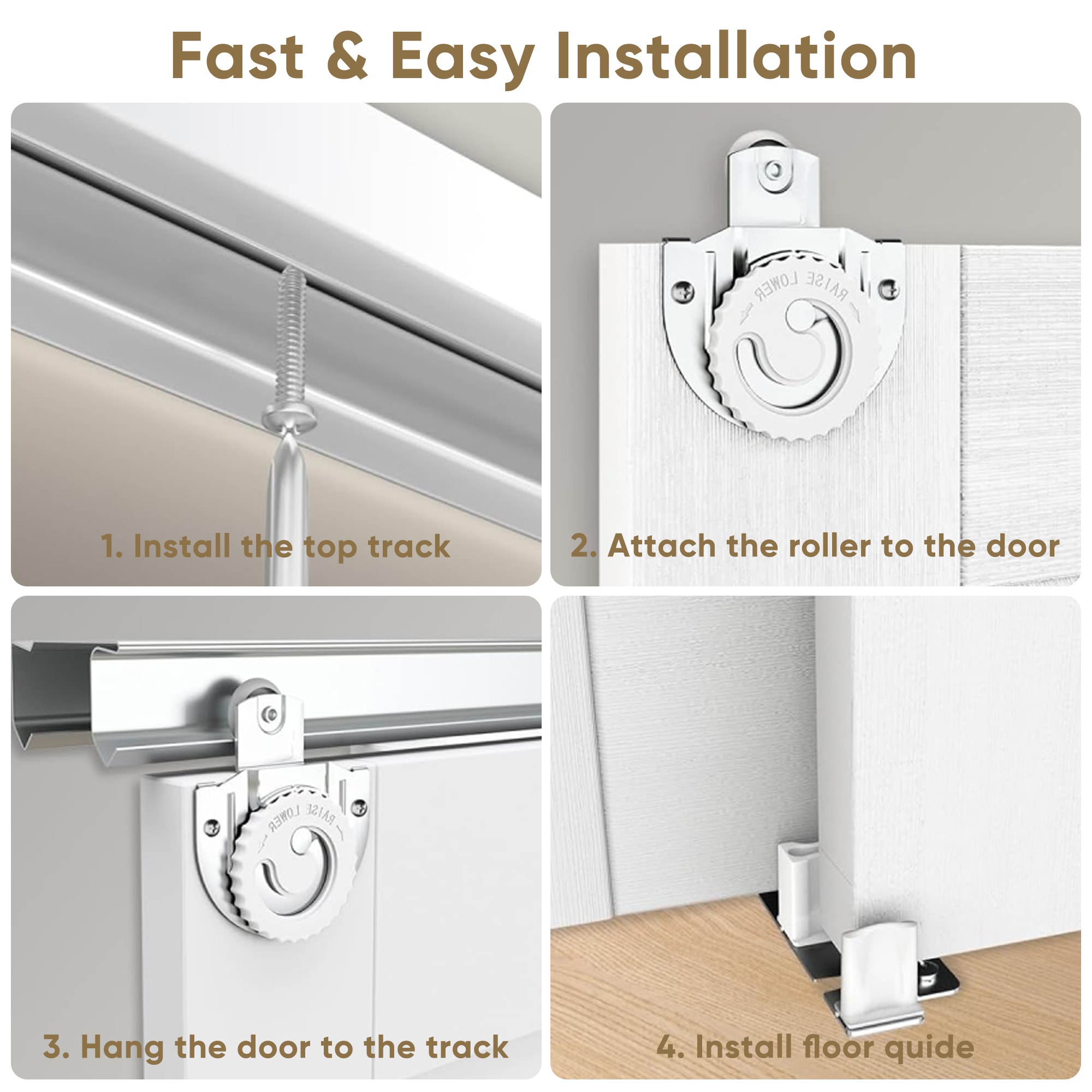 Fast & Easy Installation

RAISE LOWER

1. Install the top track

2. Attach the roller to the door

RAISE LOWER

3. Hang the door to the track

4. Install floor quide